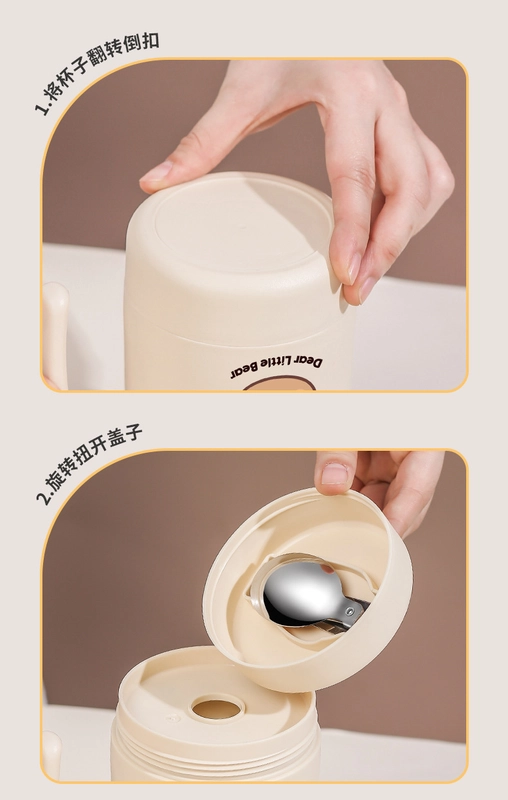 1.将杯子翻转倒扣

Dear Little Bear

2.旋转扭开盖子