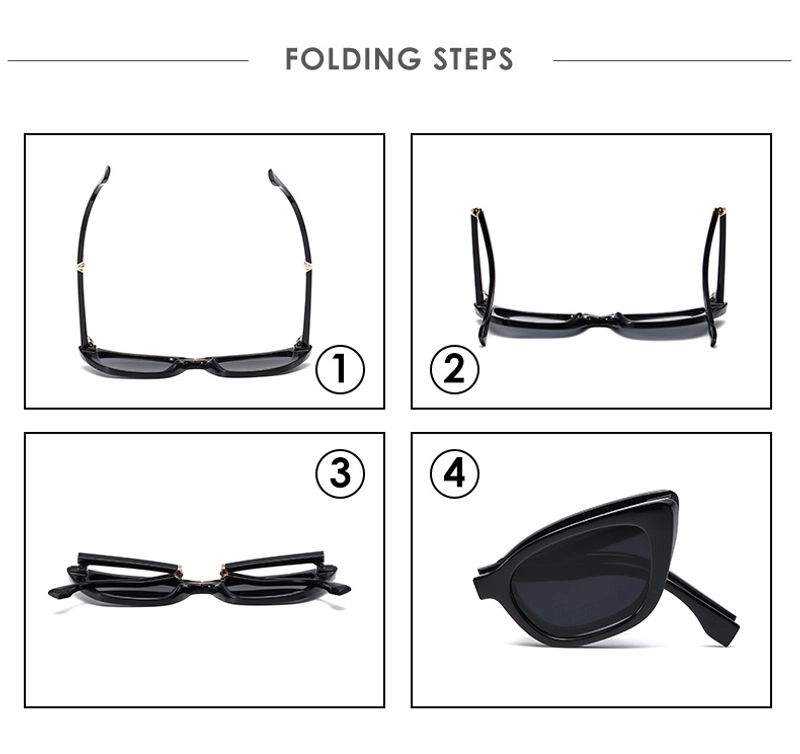 FOLDING STEPS

1

2

3

4