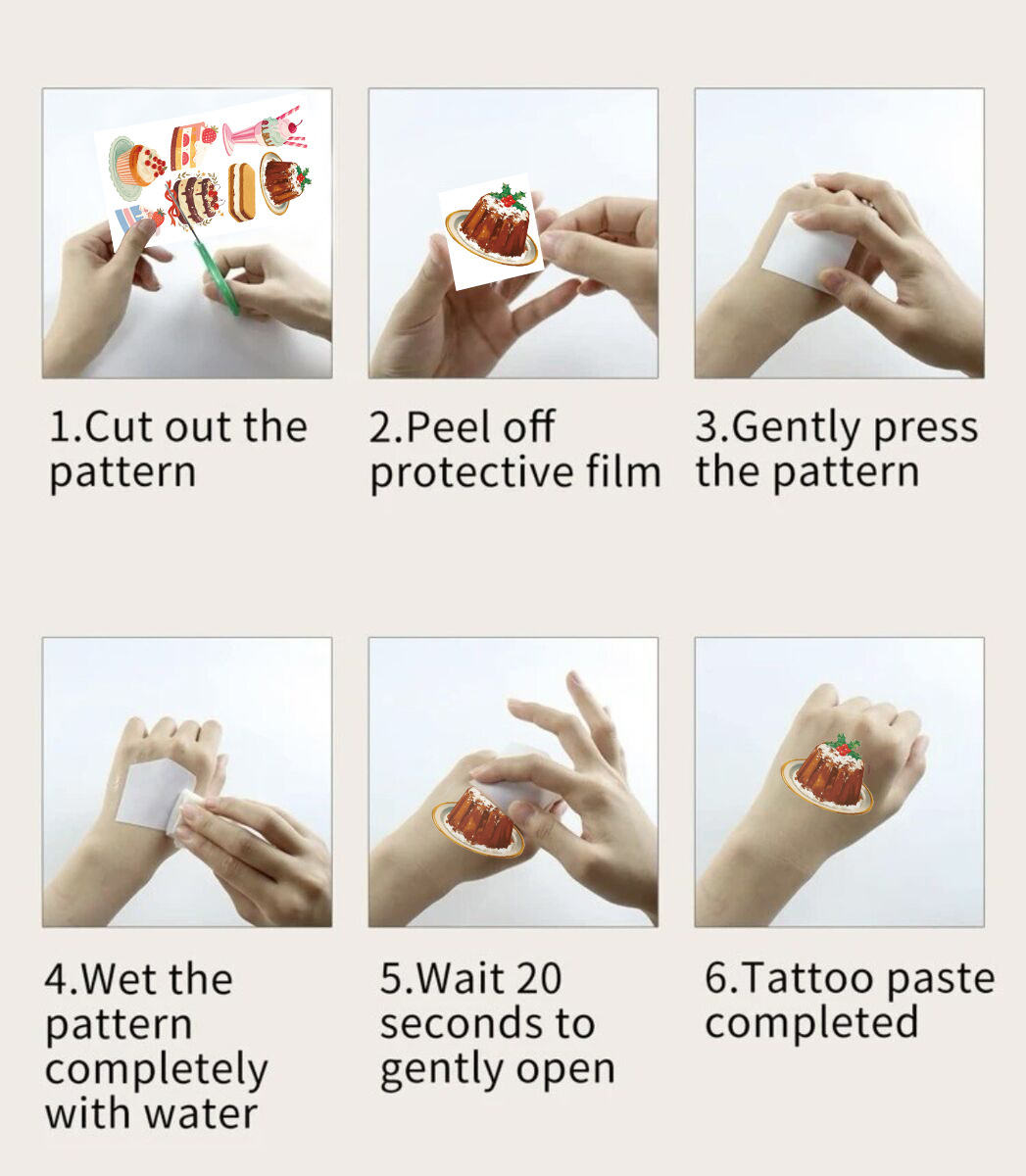 1.Cut out the pattern

2.Peel off protective film

3.Gently press the pattern

4.Wet the pattern completely with water

5.Wait 20 seconds to gently open

6.Tattoo paste completed